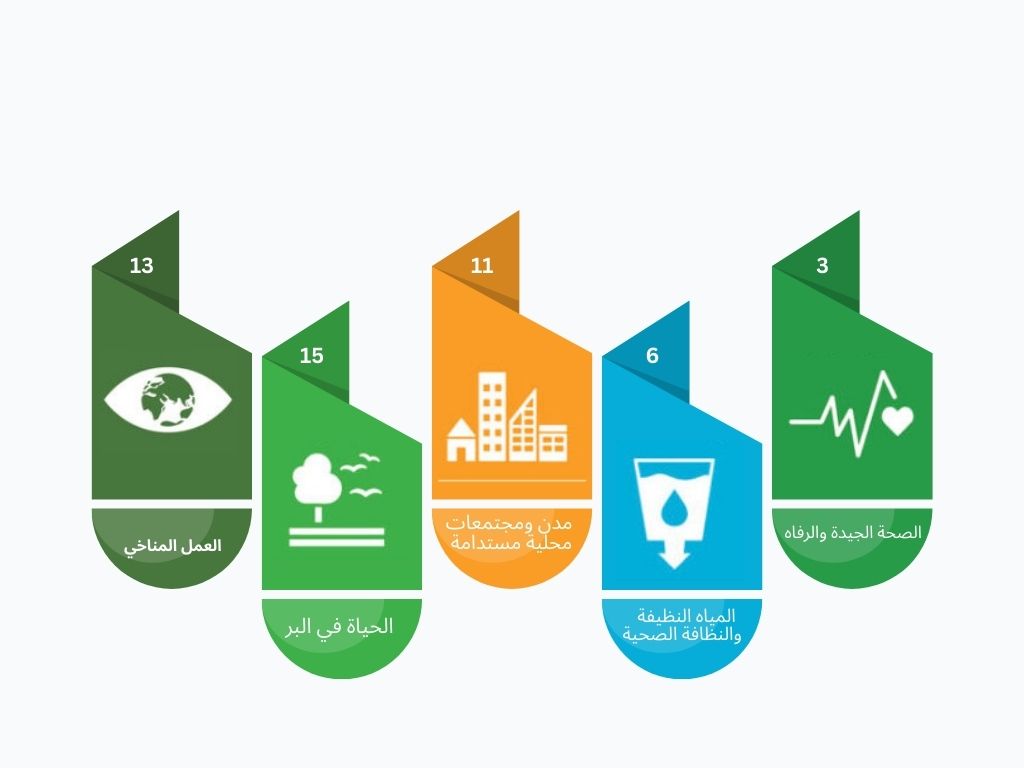 3
الصحة الجيدة والرفاه

6
المياه النظيفة والنظافة الصحية

11
مدن ومجتمعات محلية مستدامة

15
الحياة في البر

13
العمل المناخي